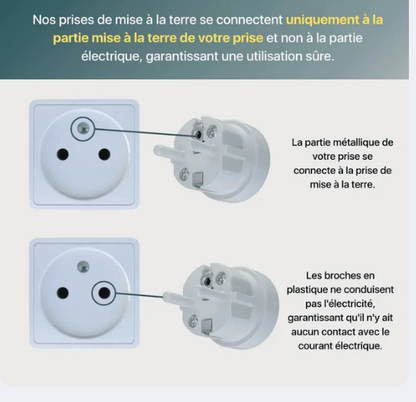 Nos prises de mise à la terre se connectent uniquement à la partie mise à la terre de votre prise et non à la partie électrique, garantissant une utilisation sûre.

La partie métallique de votre prise se connecte à la prise de mise à la terre.

Les broches en plastique ne conduisent pas l'électricité, garantissant qu'il n'y ait aucun contact avec le courant électrique.