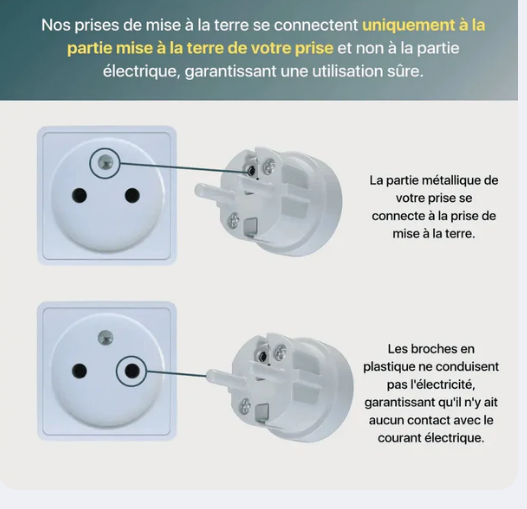 Nos prises de mise à la terre se connectent uniquement à la partie mise à la terre de votre prise et non à la partie électrique, garantissant une utilisation sûre.

La partie métallique de votre prise se connecte à la prise de mise à la terre.

Les broches en plastique ne conduisent pas l'électricité, garantissant qu'il n'y ait aucun contact avec le courant électrique.